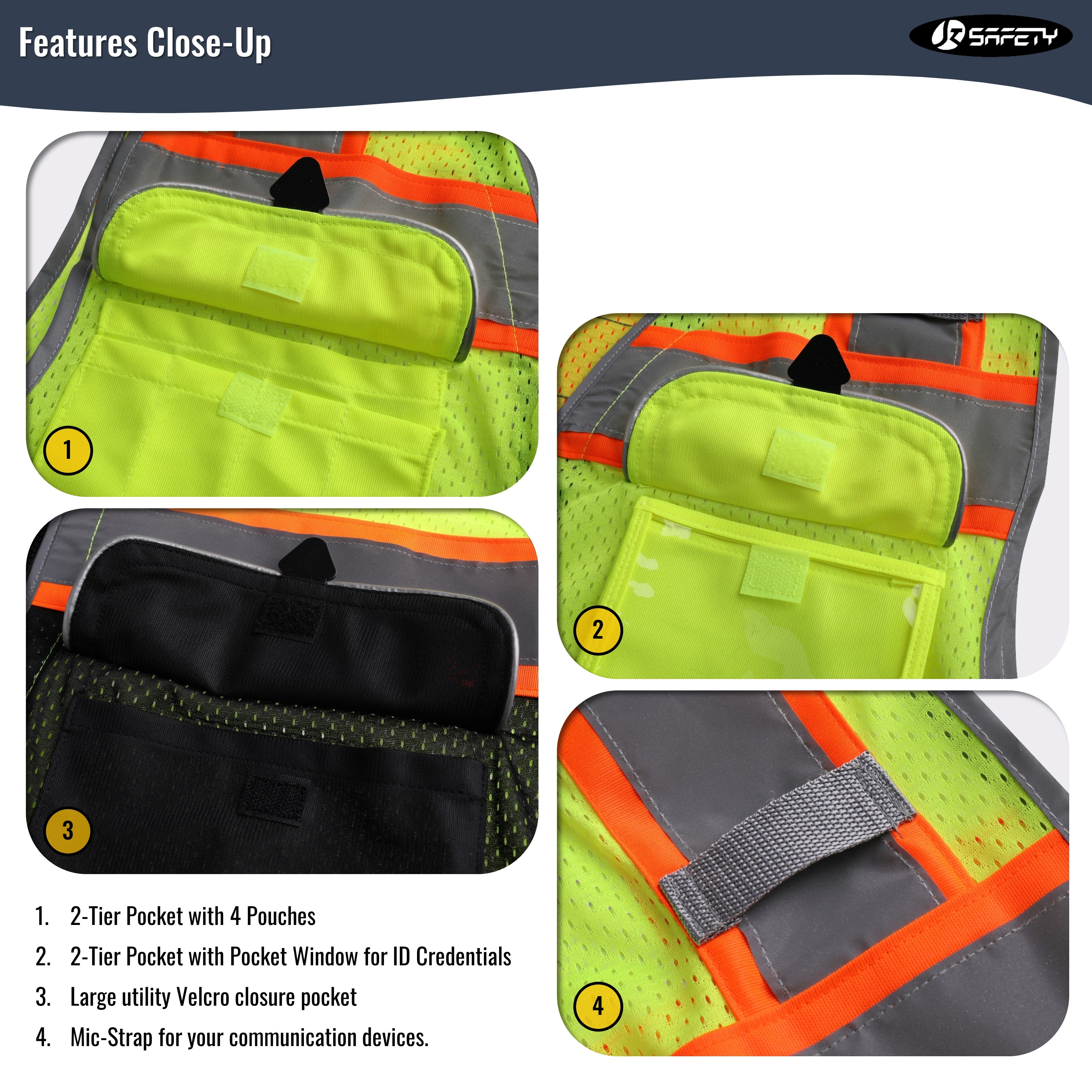 Features Close-Up

JK SAFETY

1

2

3

4

1. 2-Tier Pocket with 4 Pouches
2. 2-Tier Pocket with Pocket Window for ID Credentials
3. Large utility Velcro closure pocket
4. Mic-Strap for your communication devices.