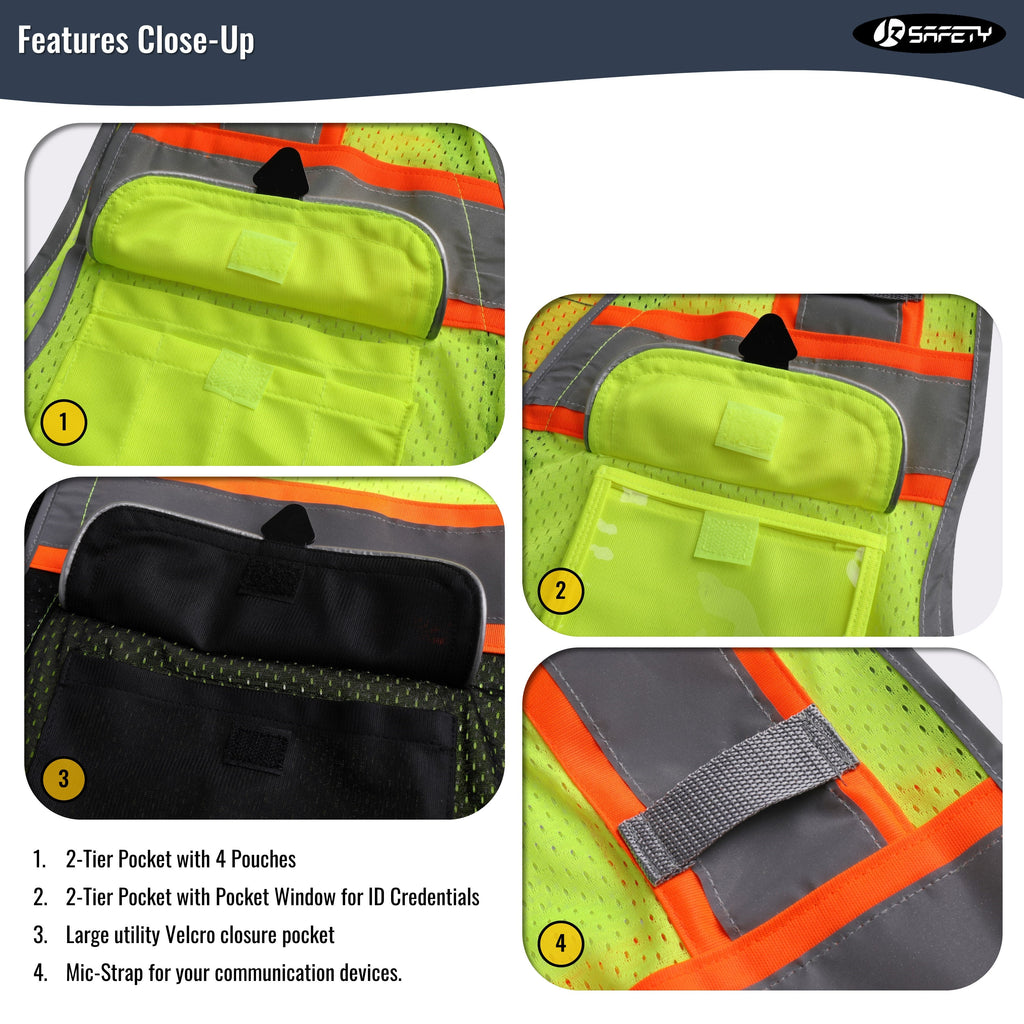 Features Close-Up

JK SAFETY

1

2

3

4

1. 2-Tier Pocket with 4 Pouches
2. 2-Tier Pocket with Pocket Window for ID Credentials
3. Large utility Velcro closure pocket
4. Mic-Strap for your communication devices.