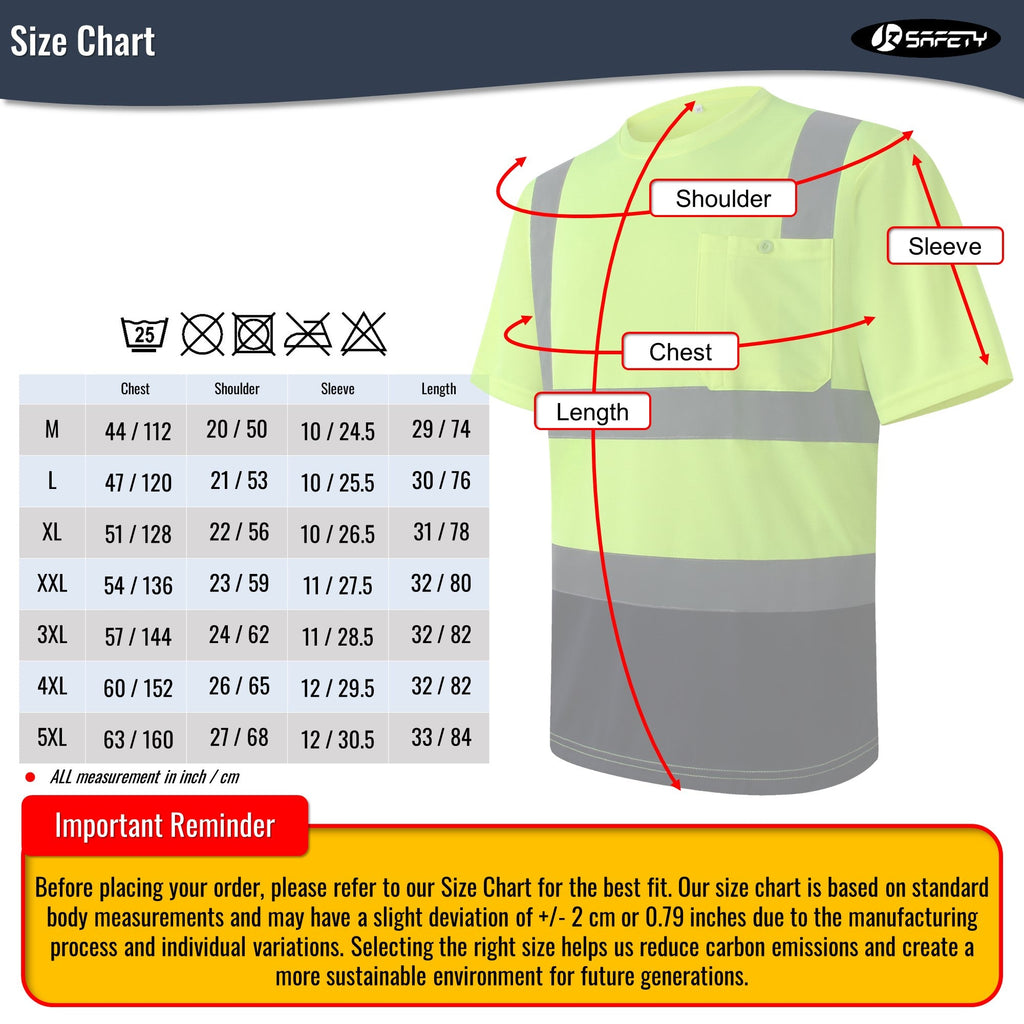 Size Chart

JK SAFETY

Shoulder

Sleeve

Chest

Length

25

| | Chest | Shoulder | Sleeve | Length |
|---|---|---|---|---|
| M | 44 / 112 | 20 / 50 | 10 / 24.5 | 29 / 74 |
| L | 47 / 120 | 21 / 53 | 10 / 25.5 | 30 / 76 |
| XL | 51 / 128 | 22 / 56 | 10 / 26.5 | 31 / 78 |
| XXL | 54 / 136 | 23 / 59 | 11 / 27.5 | 32 / 80 |
| 3XL | 57 / 144 | 24 / 62 | 11 / 28.5 | 32 / 82 |
| 4XL | 60 / 152 | 26 / 65 | 12 / 29.5 | 32 / 82 |
| 5XL | 63 / 160 | 27 / 68 | 12 / 30.5 | 33 / 84 |

ALL measurement in inch / cm

Important Reminder

Before placing your order, please refer to our Size Chart for the best fit. Our size chart is based on standard body measurements and may have a slight deviation of +/- 2 cm or 0.79 inches due to the manufacturing process and individual variations. Selecting the right size helps us reduce carbon emissions and create a more sustainable environment for future generations.