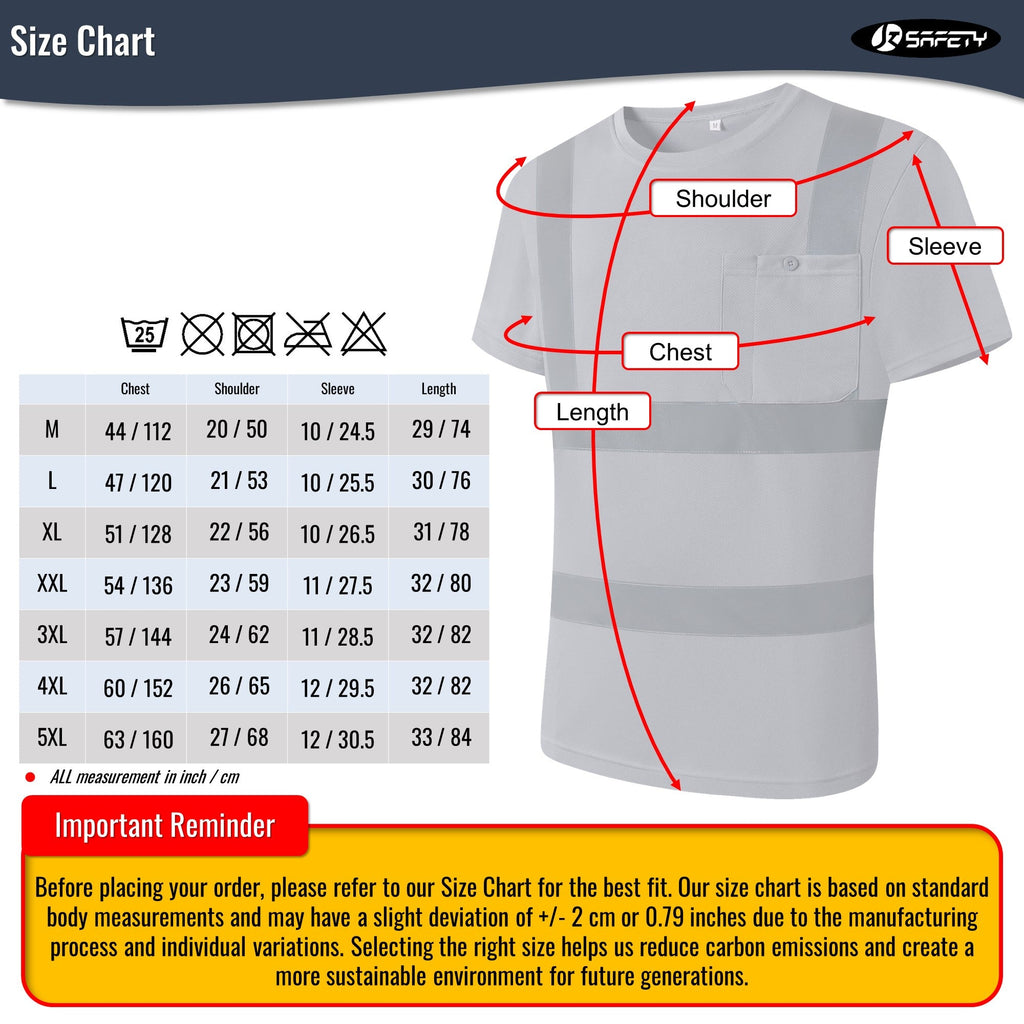 Size Chart

JK SAFETY

Shoulder

Sleeve

Chest

Length

25

|  | Chest | Shoulder | Sleeve | Length |
|---|---|---|---|---|
| M | 44 / 112 | 20 / 50 | 10 / 24.5 | 29 / 74 |
| L | 47 / 120 | 21 / 53 | 10 / 25.5 | 30 / 76 |
| XL | 51 / 128 | 22 / 56 | 10 / 26.5 | 31 / 78 |
| XXL | 54 / 136 | 23 / 59 | 11 / 27.5 | 32 / 80 |
| 3XL | 57 / 144 | 24 / 62 | 11 / 28.5 | 32 / 82 |
| 4XL | 60 / 152 | 26 / 65 | 12 / 29.5 | 32 / 82 |
| 5XL | 63 / 160 | 27 / 68 | 12 / 30.5 | 33 / 84 |

ALL measurement in inch / cm

Important Reminder

Before placing your order, please refer to our Size Chart for the best fit. Our size chart is based on standard body measurements and may have a slight deviation of +/- 2 cm or 0.79 inches due to the manufacturing process and individual variations. Selecting the right size helps us reduce carbon emissions and create a more sustainable environment for future generations.