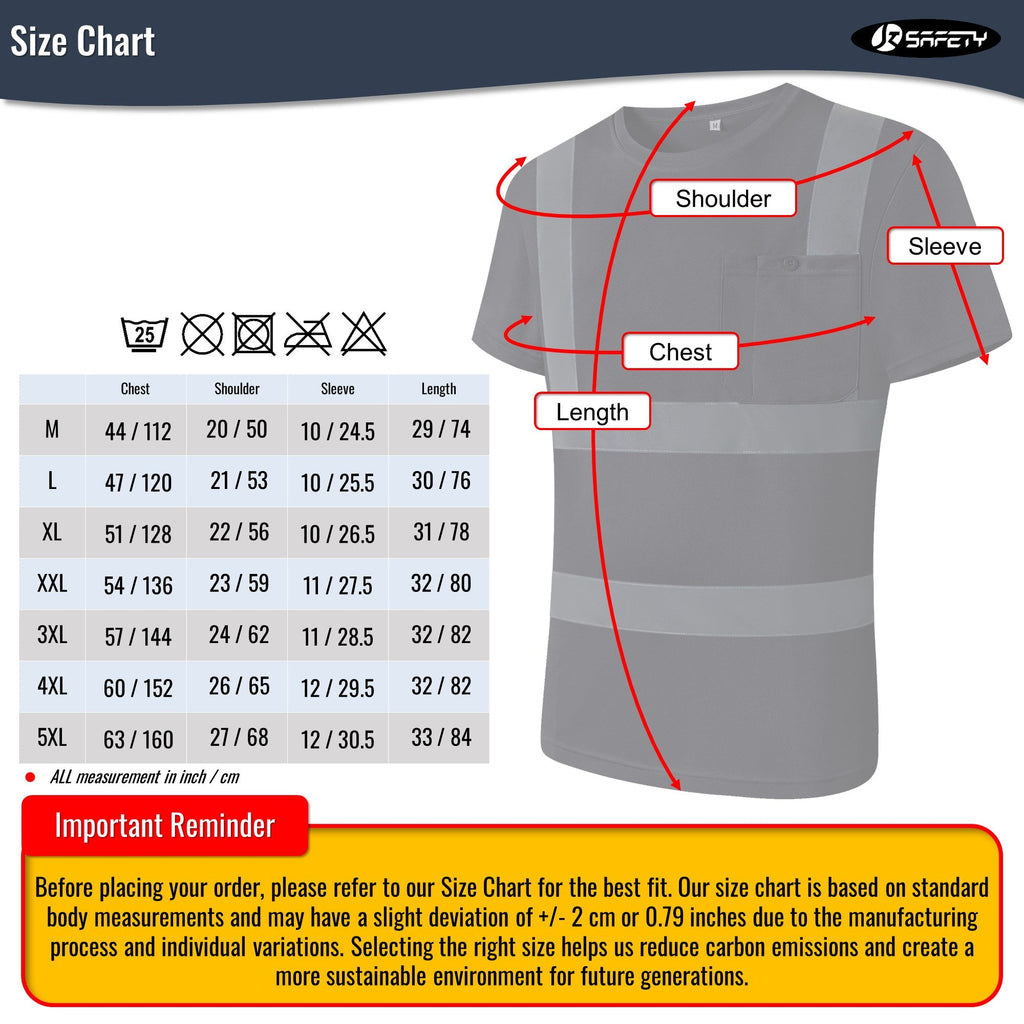 Size Chart

JK SAFETY

Shoulder

Sleeve

Chest

Length

25

| | Chest | Shoulder | Sleeve | Length |
|---|---|---|---|---|
| M | 44 / 112 | 20 / 50 | 10 / 24.5 | 29 / 74 |
| L | 47 / 120 | 21 / 53 | 10 / 25.5 | 30 / 76 |
| XL | 51 / 128 | 22 / 56 | 10 / 26.5 | 31 / 78 |
| XXL | 54 / 136 | 23 / 59 | 11 / 27.5 | 32 / 80 |
| 3XL | 57 / 144 | 24 / 62 | 11 / 28.5 | 32 / 82 |
| 4XL | 60 / 152 | 26 / 65 | 12 / 29.5 | 32 / 82 |
| 5XL | 63 / 160 | 27 / 68 | 12 / 30.5 | 33 / 84 |

ALL measurement in inch / cm

Important Reminder

Before placing your order, please refer to our Size Chart for the best fit. Our size chart is based on standard body measurements and may have a slight deviation of +/- 2 cm or 0.79 inches due to the manufacturing process and individual variations. Selecting the right size helps us reduce carbon emissions and create a more sustainable environment for future generations.