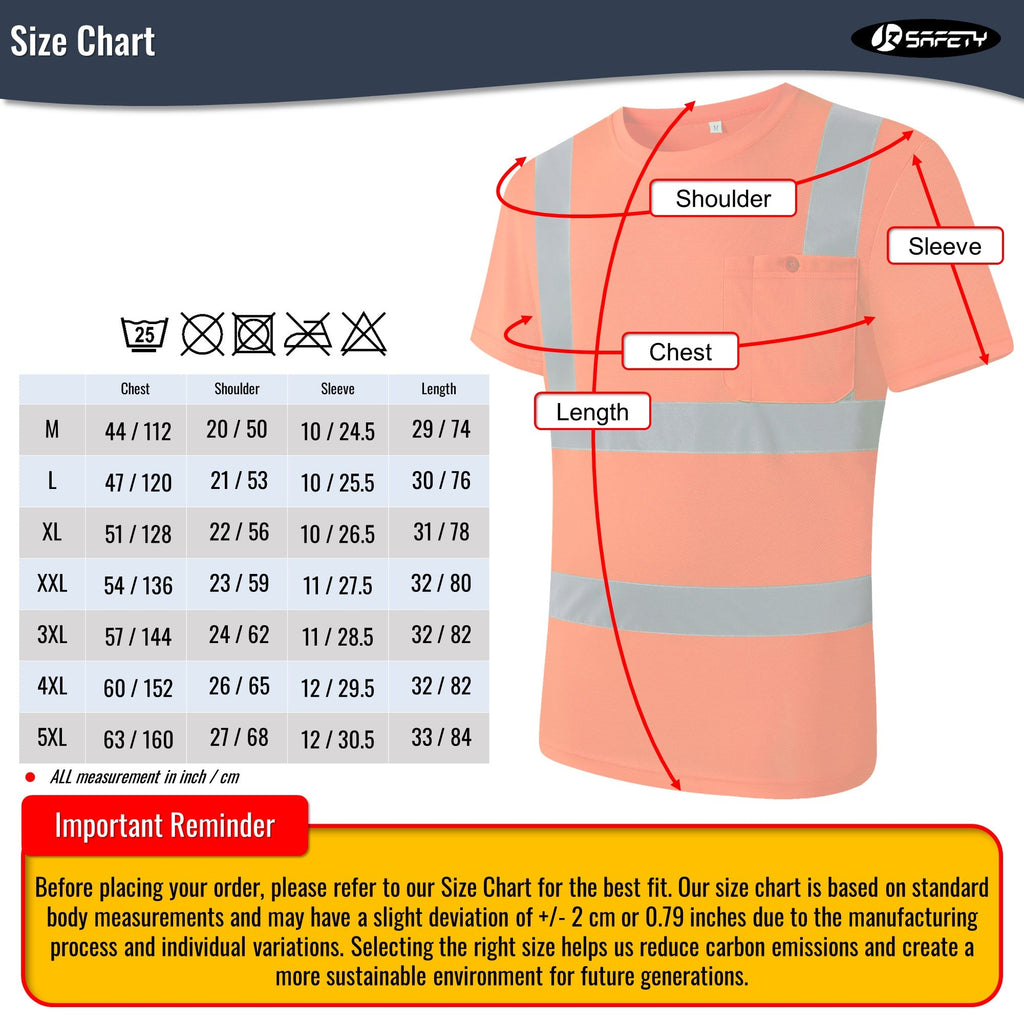 Size Chart

JK SAFETY

Shoulder

Sleeve

Chest

Length

25

|  | Chest | Shoulder | Sleeve | Length |
|---|---|---|---|---|
| M | 44 / 112 | 20 / 50 | 10 / 24.5 | 29 / 74 |
| L | 47 / 120 | 21 / 53 | 10 / 25.5 | 30 / 76 |
| XL | 51 / 128 | 22 / 56 | 10 / 26.5 | 31 / 78 |
| XXL | 54 / 136 | 23 / 59 | 11 / 27.5 | 32 / 80 |
| 3XL | 57 / 144 | 24 / 62 | 11 / 28.5 | 32 / 82 |
| 4XL | 60 / 152 | 26 / 65 | 12 / 29.5 | 32 / 82 |
| 5XL | 63 / 160 | 27 / 68 | 12 / 30.5 | 33 / 84 |

ALL measurement in inch / cm

Important Reminder

Before placing your order, please refer to our Size Chart for the best fit. Our size chart is based on standard body measurements and may have a slight deviation of +/- 2 cm or 0.79 inches due to the manufacturing process and individual variations. Selecting the right size helps us reduce carbon emissions and create a more sustainable environment for future generations.