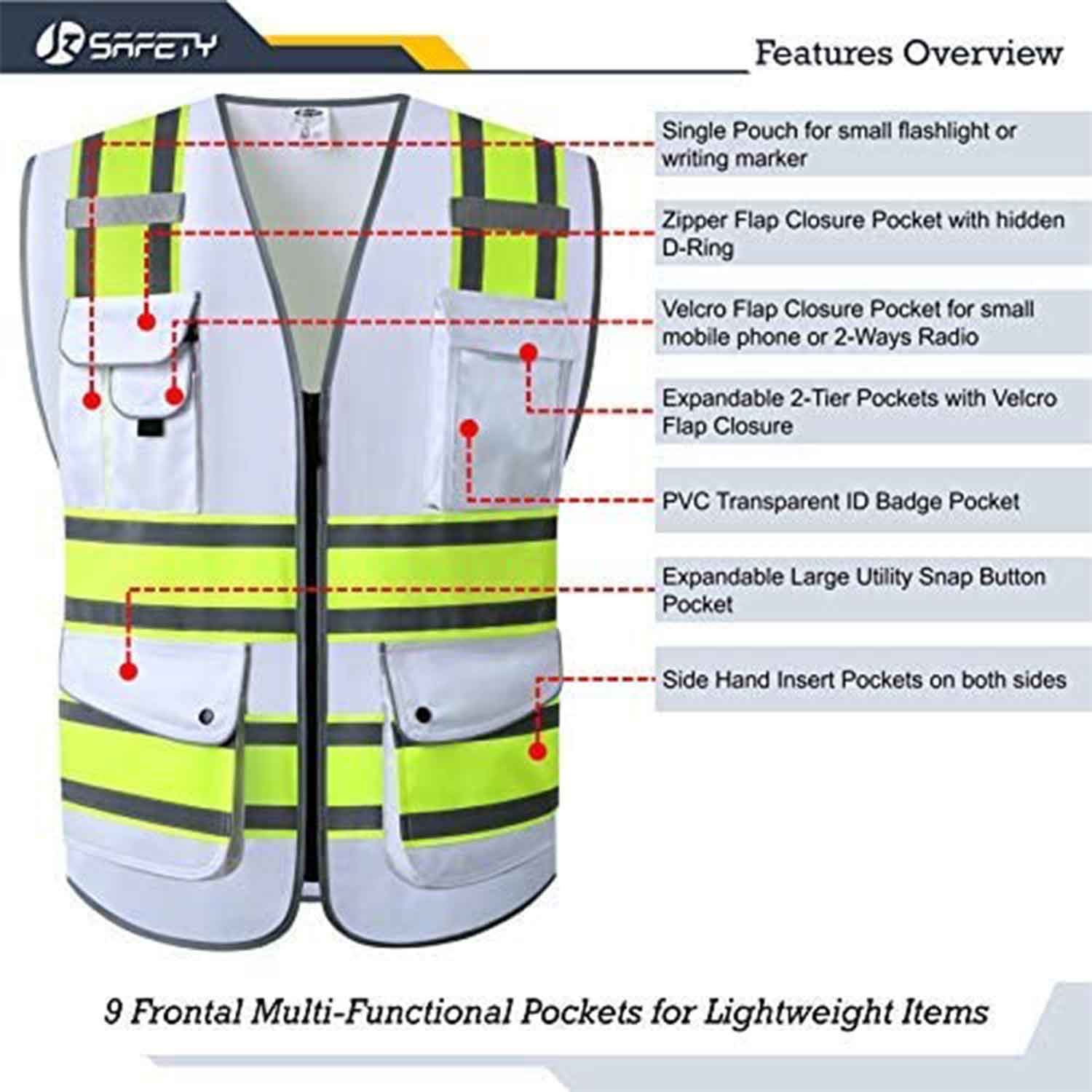 JK SAFETY

Features Overview

Single Pouch for small flashlight or writing marker

Zipper Flap Closure Pocket with hidden D-Ring

Velcro Flap Closure Pocket for small mobile phone or 2-Ways Radio

Expandable 2-Tier Pockets with Velcro Flap Closure

PVC Transparent ID Badge Pocket

Expandable Large Utility Snap Button Pocket

Side Hand Insert Pockets on both sides

9 Frontal Multi-Functional Pockets for Lightweight Items