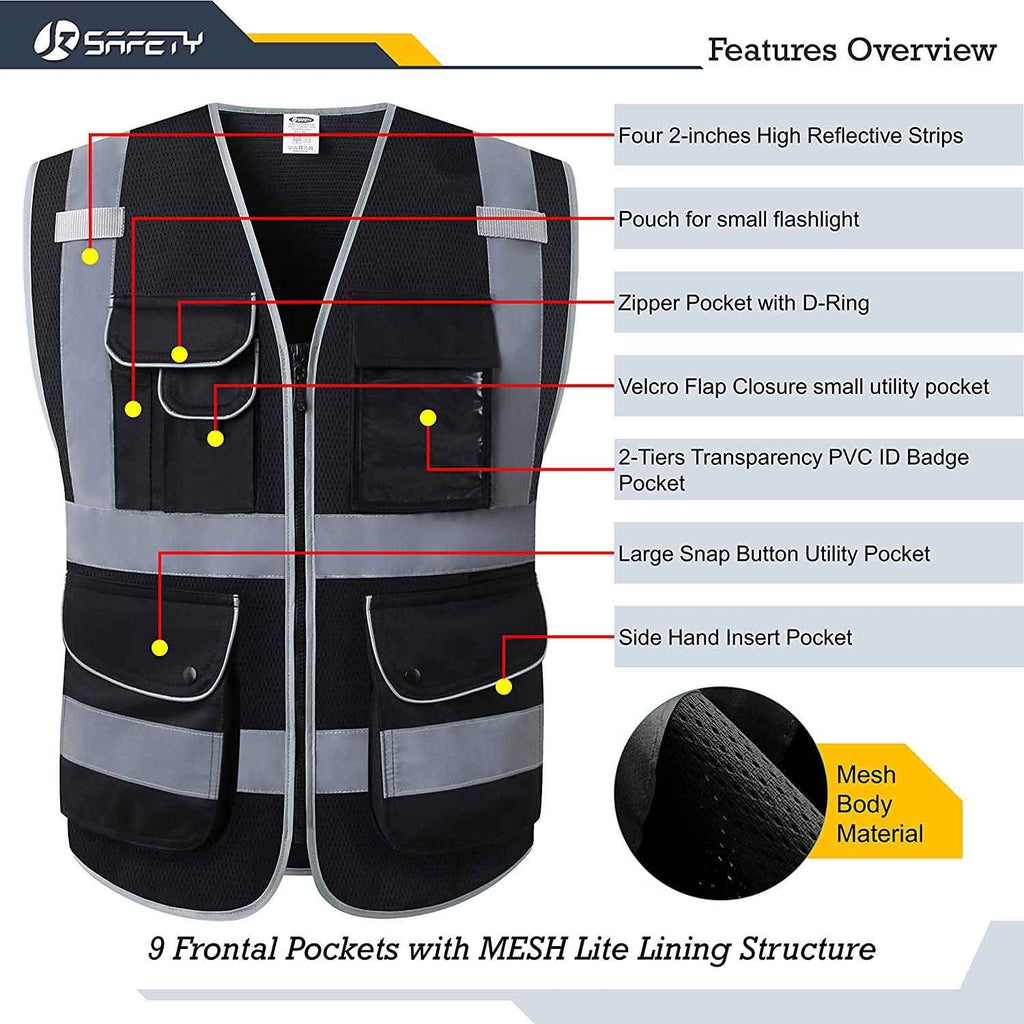 JK SAFETY

Features Overview

Four 2-inches High Reflective Strips

Pouch for small flashlight

Zipper Pocket with D-Ring

Velcro Flap Closure small utility pocket

2-Tiers Transparency PVC ID Badge Pocket

Large Snap Button Utility Pocket

Side Hand Insert Pocket

Mesh Body Material

9 Frontal Pockets with MESH Lite Lining Structure